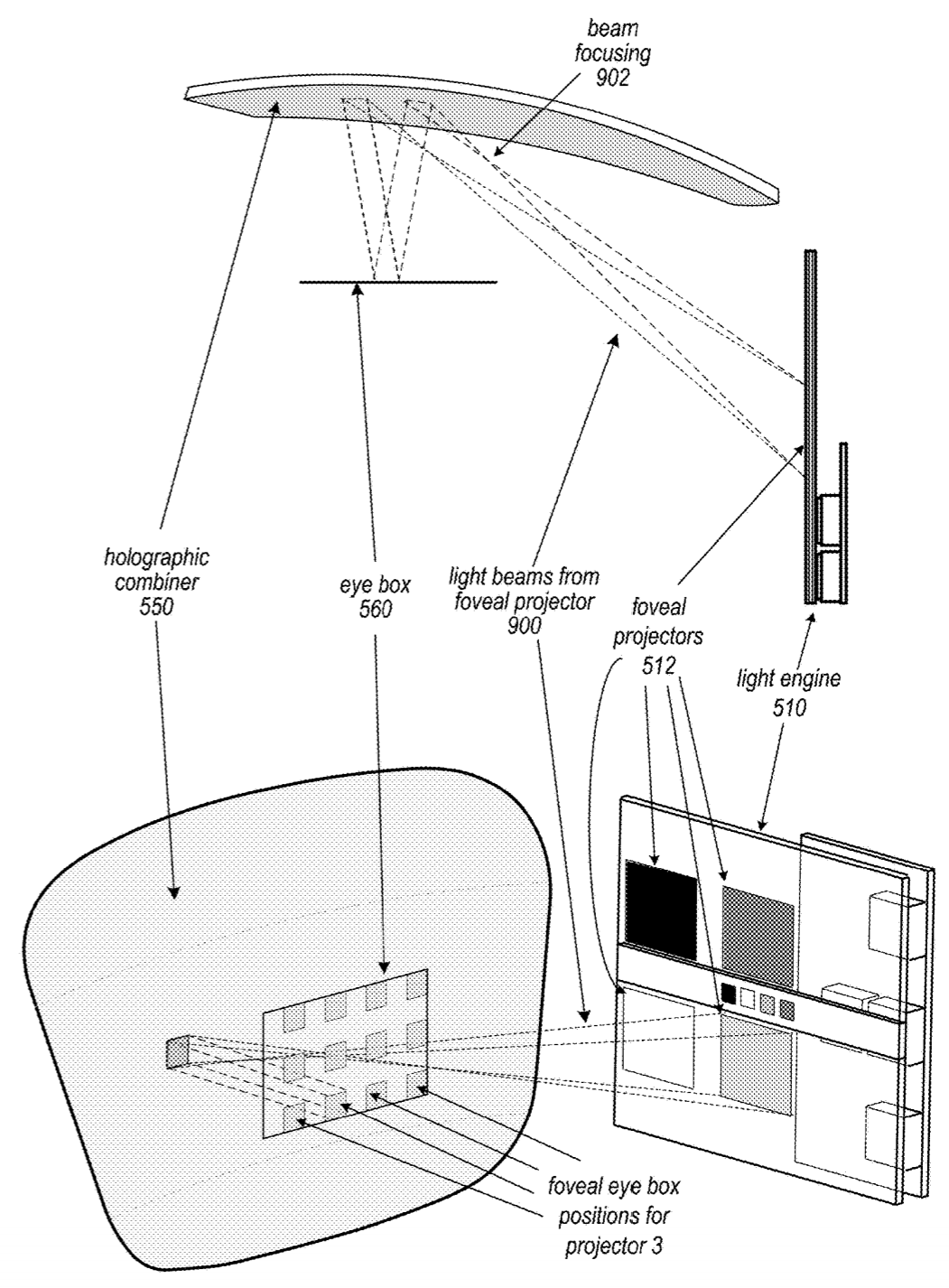 beam focusing 902

holographic combiner 550

eye box 560

light beams from foveal projector 900

foveal projectors 512

light engine 510

foveal eye box positions for projector 3