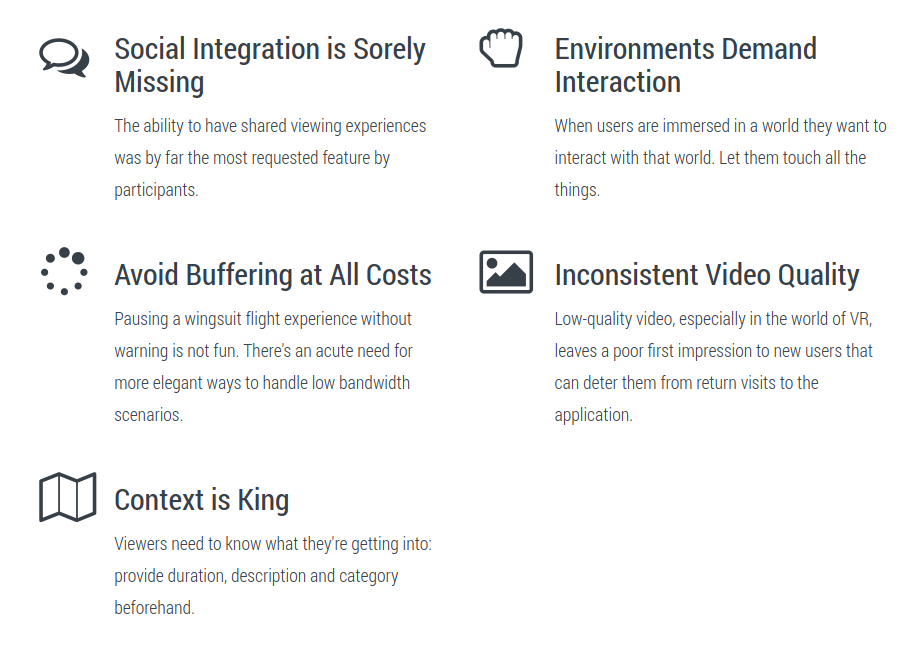 Social Integration is Sorely Missing

The ability to have shared viewing experiences was by far the most requested feature by participants.

Avoid Buffering at All Costs

Pausing a wingsuit flight experience without warning is not fun. There's an acute need for more elegant ways to handle low bandwidth scenarios.

Context is King

Viewers need to know what they're getting into: provide duration, description and category beforehand.

Environments Demand Interaction

When users are immersed in a world they want to interact with that world. Let them touch all the things.

Inconsistent Video Quality

Low-quality video, especially in the world of VR, leaves a poor first impression to new users that can deter them from return visits to the application.